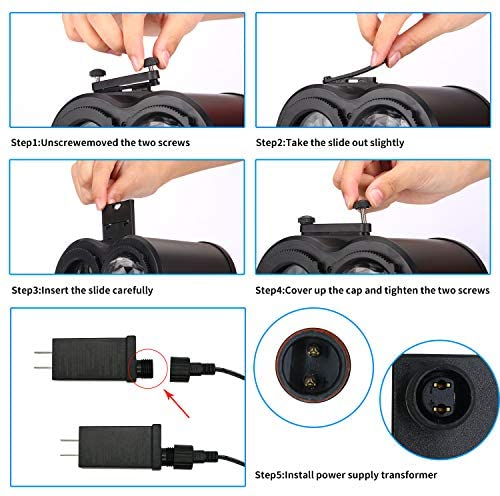 Step1:Unscrewemoved the two screws

Step2:Take the slide out slightly

Step3:Insert the slide carefully

Step4:Cover up the cap and tighten the two screws

Step5:Install power supply transformer